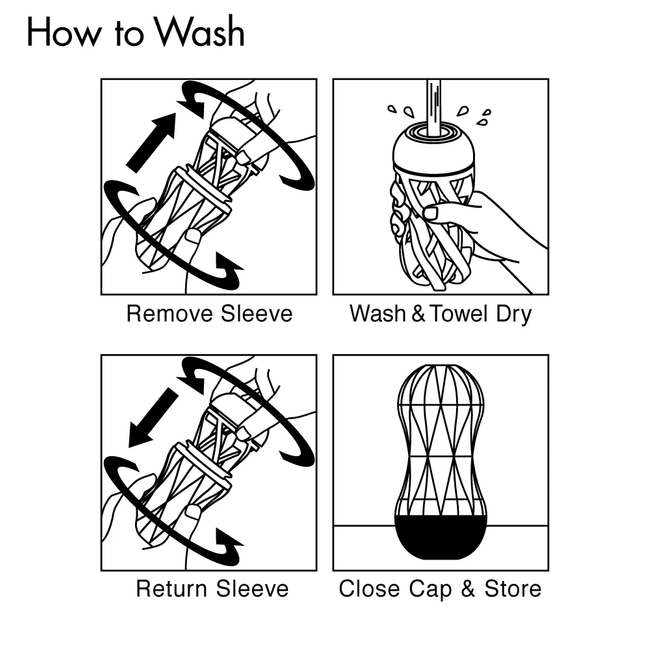 How to Wash

Remove Sleeve

Wash & Towel Dry

Return Sleeve

Close Cap & Store