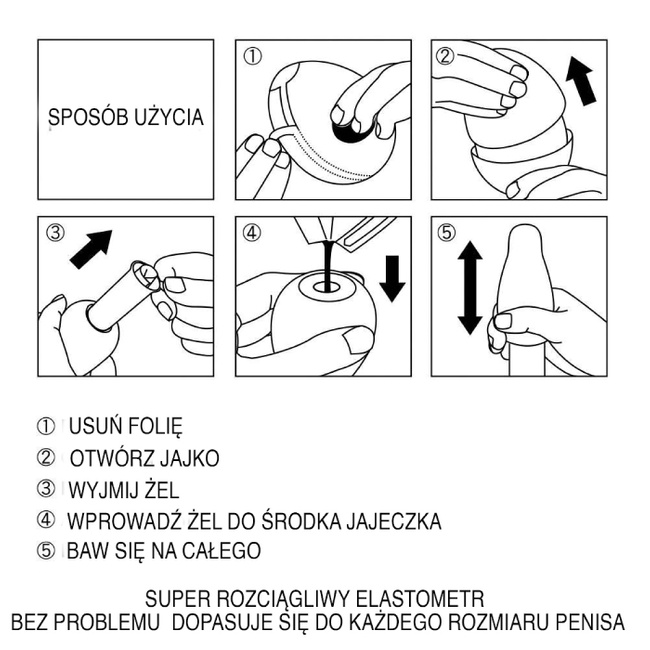 SPOSÓB UŻYCIA

①

②

③

④

⑤

① USUŃ FOLIĘ
② OTWÓRZ JAJKO
③ WYJMIJ ŻEL
④ WPROWADŹ ŻEL DO ŚRODKA JAJECZKA
⑤ BAW SIĘ NA CAŁEGO

SUPER ROZCIĄGLIWY ELASTOMETR
BEZ PROBLEMU DOPASUJE SIĘ DO KAŻDEGO ROZMIARU PENISA