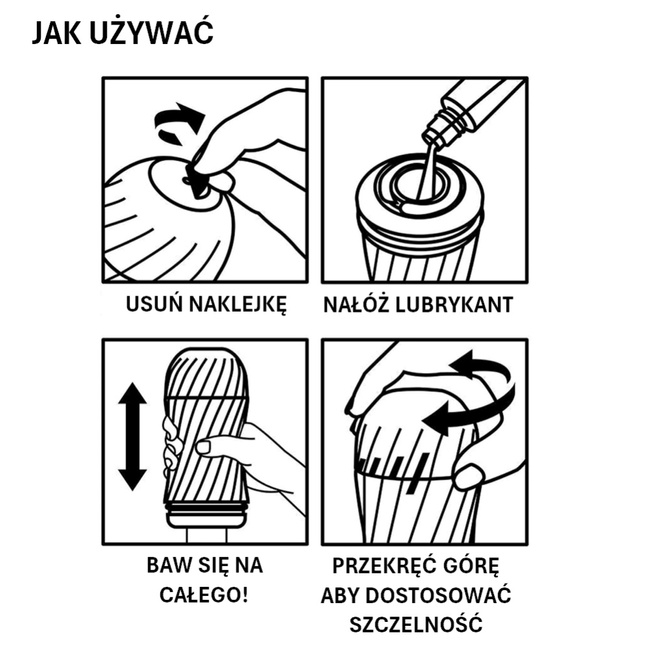 JAK UŻYWAĆ

USUŃ NAKLEJKĘ

NAŁÓŻ LUBRYKANT

BAW SIĘ NA CAŁEGO!

PRZEKRĘĆ GÓRĘ ABY DOSTOSOWAĆ SZCZELNOŚĆ