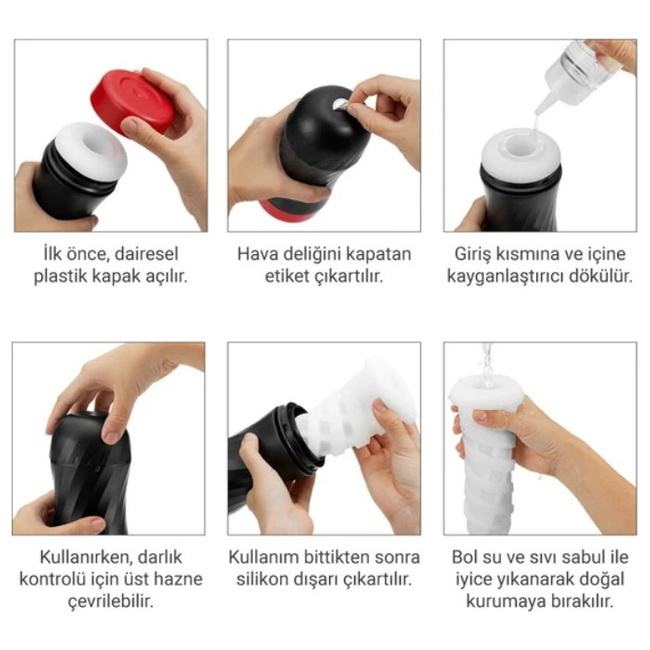 İlk önce, dairesel plastik kapak açılır.

Hava deliğini kapatan etiket çıkartılır.

Giriş kısmına ve içine kayganlaştırıcı dökülür.

Kullanırken, darlık kontrolü için üst hazne çevrilebilir.

Kullanım bittikten sonra silikon dışarı çıkartılır.

Bol su ve sıvı sabul ile iyice yıkanarak doğal kurumaya bırakılır.