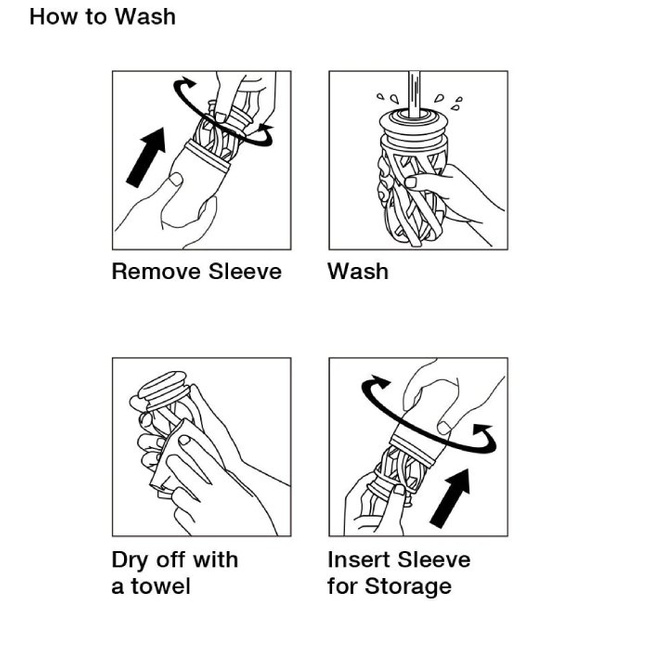 How to Wash

Remove Sleeve

Wash

Dry off with a towel

Insert Sleeve for Storage