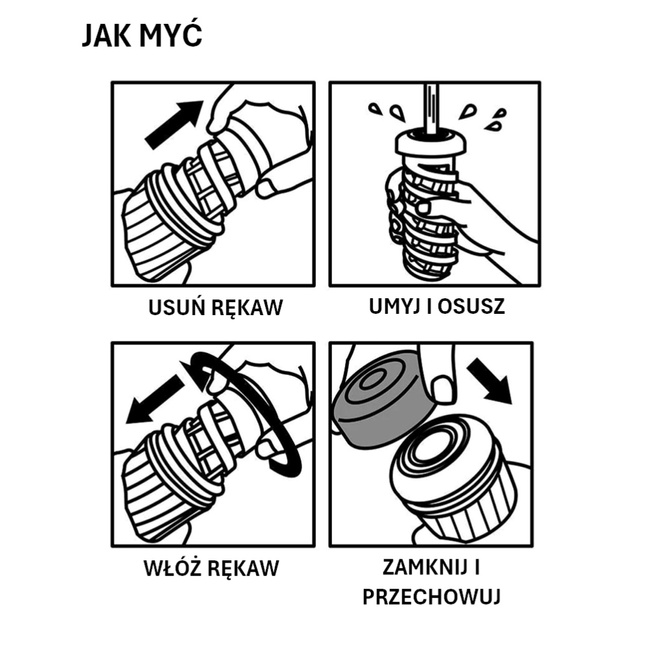 JAK MYĆ

USUŃ RĘKAW

UMYJ I OSUSZ

WŁÓŻ RĘKAW

ZAMKNIJ I PRZECHOWUJ