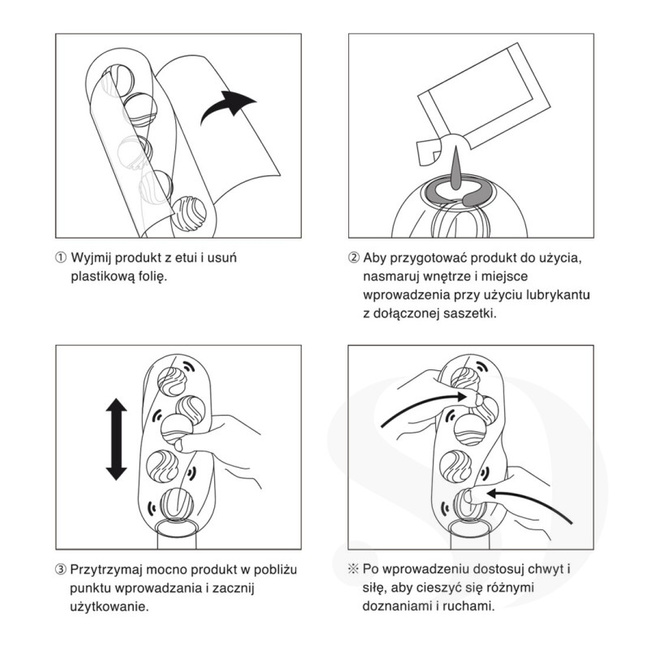 ① Wyjmij produkt z etui i usuń plastikową folię.

② Aby przygotować produkt do użycia, nasmaruj wnętrze i miejsce wprowadzenia przy użyciu lubrykantu z dołączonej saszetki.

③ Przytrzymaj mocno produkt w pobliżu punktu wprowadzania i zacznij użytkowanie.

※ Po wprowadzeniu dostosuj chwyt i siłę, aby cieszyć się różnymi doznaniami i ruchami.